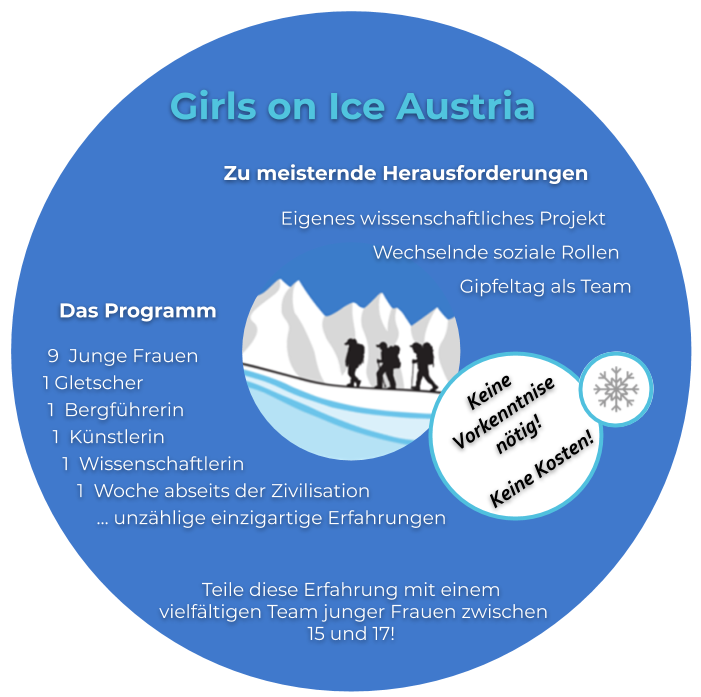 Girls on Ice Austria

Zu meisternde Herausforderungen

Eigenes wissenschaftliches Projekt

Wechselnde soziale Rollen

Gipfeltag als Team

Das Programm

9 Junge Frauen

1 Gletscher

1 Bergführerin

1 Künstlerin

1 Wissenschaftlerin

1 Woche abseits der Zivilisation

... unzählige einzigartige Erfahrungen

Keine Vorkenntnise nötig!

Keine Kosten!

Teile diese Erfahrung mit einem vielfältigen Team junger Frauen zwischen 15 und 17!